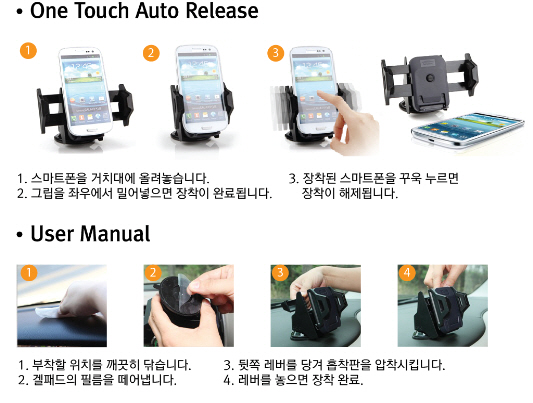 • One Touch Auto Release

1

2

3

1. 스마트폰을 거치대에 올려놓습니다.
2. 그립을 좌우에서 밀어넣으면 장착이 완료됩니다.

3. 장착된 스마트폰을 꾸욱 누르면 장착이 해제됩니다.

• User Manual

1

2

3

4

1. 부착할 위치를 깨끗히 닦습니다.
2. 겔패드의 필름을 떼어냅니다.

3. 뒷쪽 레버를 당겨 흡착판을 압착시킵니다.
4. 레버를 놓으면 장착 완료.