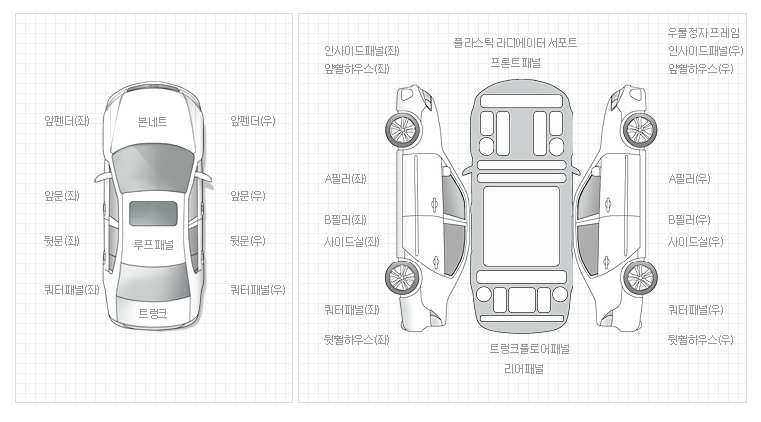 앞펜더(좌)
본네트
앞펜더(우)
앞문(좌)
앞문(우)
뒷문(좌)
루프패널
뒷문(우)
쿼터패널(좌)
쿼터패널(우)
트렁크

인사이드패널(좌)
앞휠하우스(좌)
플라스틱 라디에이터 서포트
프론트패널
우물정자 프레임
인사이드패널(우)
앞휠하우스(우)
A필러(좌)
A필러(우)
B필러(좌)
B필러(우)
사이드실(좌)
사이드실(우)
쿼터패널(좌)
쿼터패널(우)
뒷휠하우스(좌)
뒷휠하우스(우)
트렁크플로어패널
리어패널